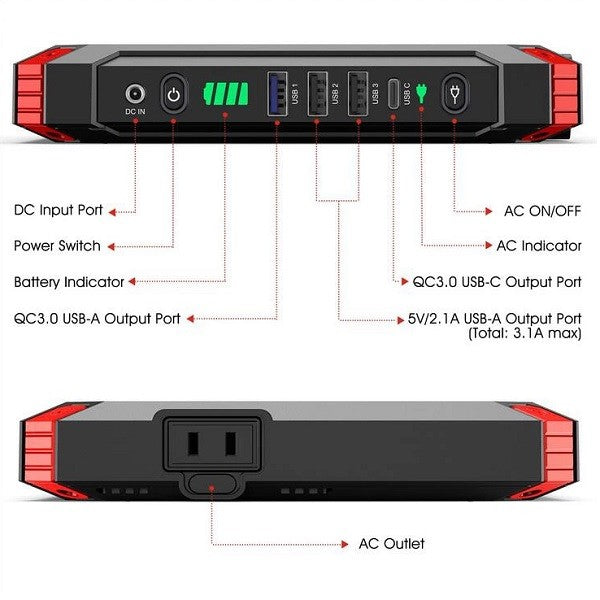 DC IN

USB 1

USB 2

USB 3

USB C

DC Input Port

Power Switch

Battery Indicator

QC3.0 USB-A Output Port

AC ON/OFF

AC Indicator

QC3.0 USB-C Output Port

5V/2.1A USB-A Output Port (Total: 3.1A max)

AC Outlet