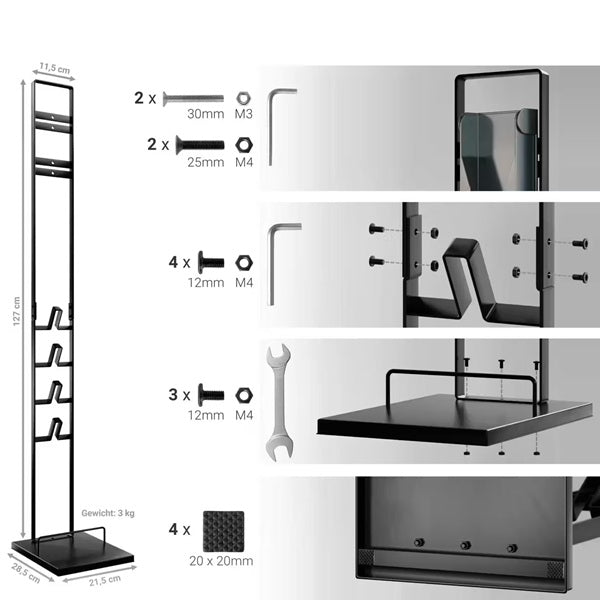 11,5 cm

127 cm

Gewicht: 3 kg

28,5 cm

21,5 cm

2 x 30mm M3

2 x 25mm M4

4 x 12mm M4

3 x 12mm M4

4 x 20 x 20mm