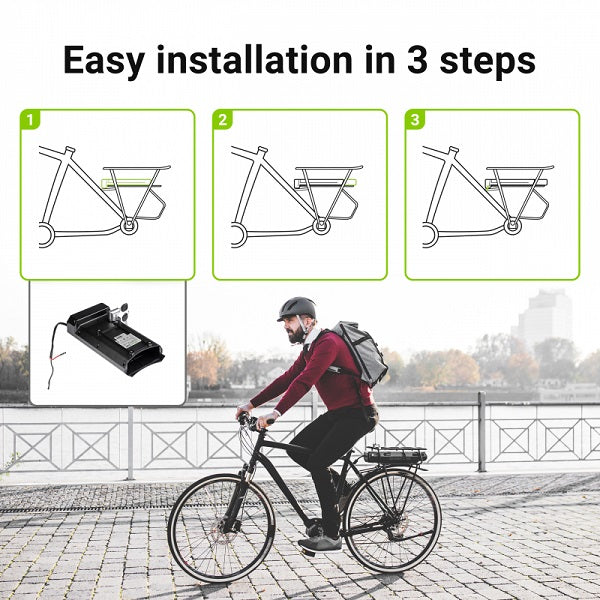 Easy installation in 3 steps

1

2

3